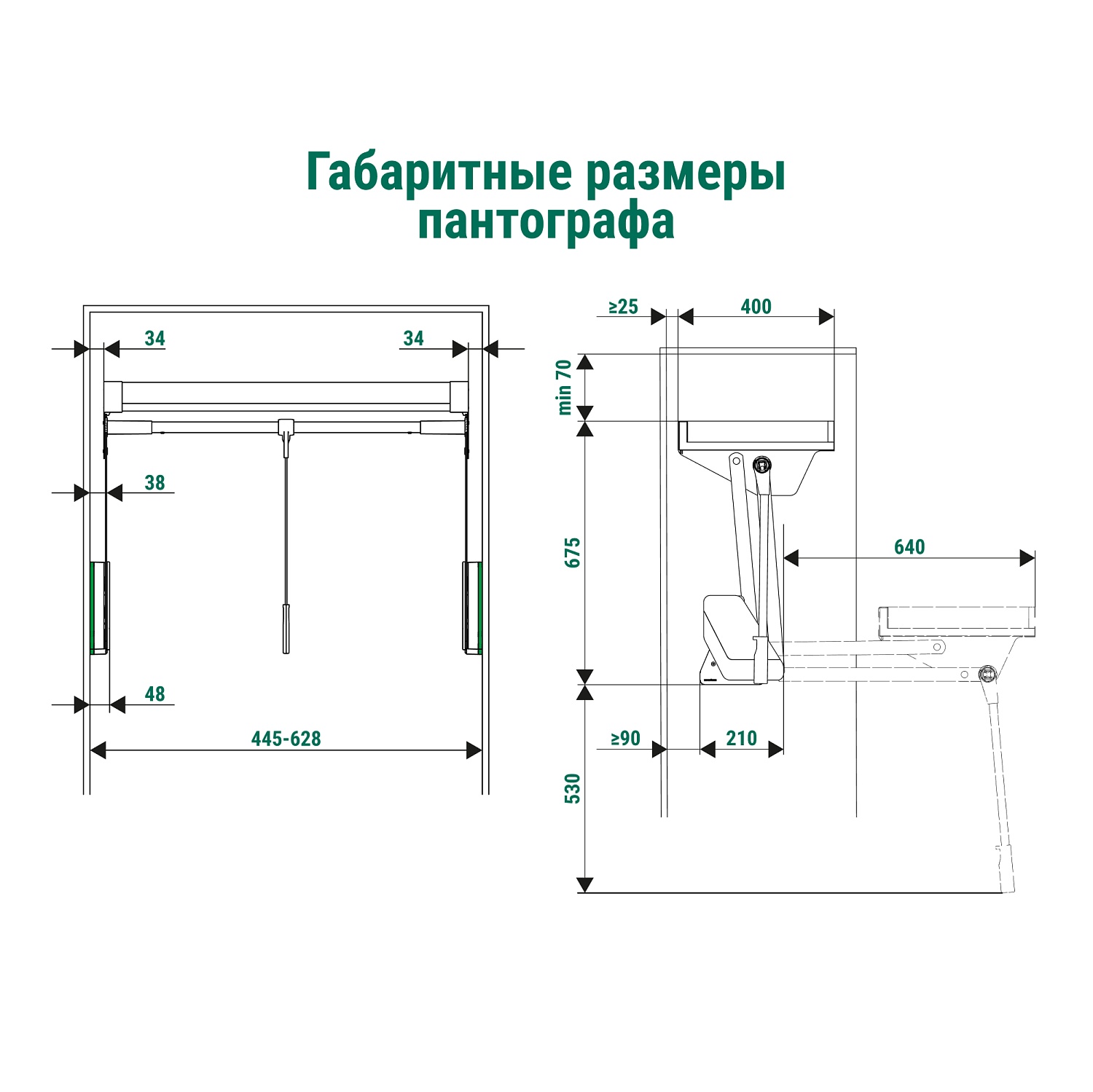 Габаритные размеры пантографа

34

34

38

48

445-628

≥25

400

min 70

675

640

≥90

210

530